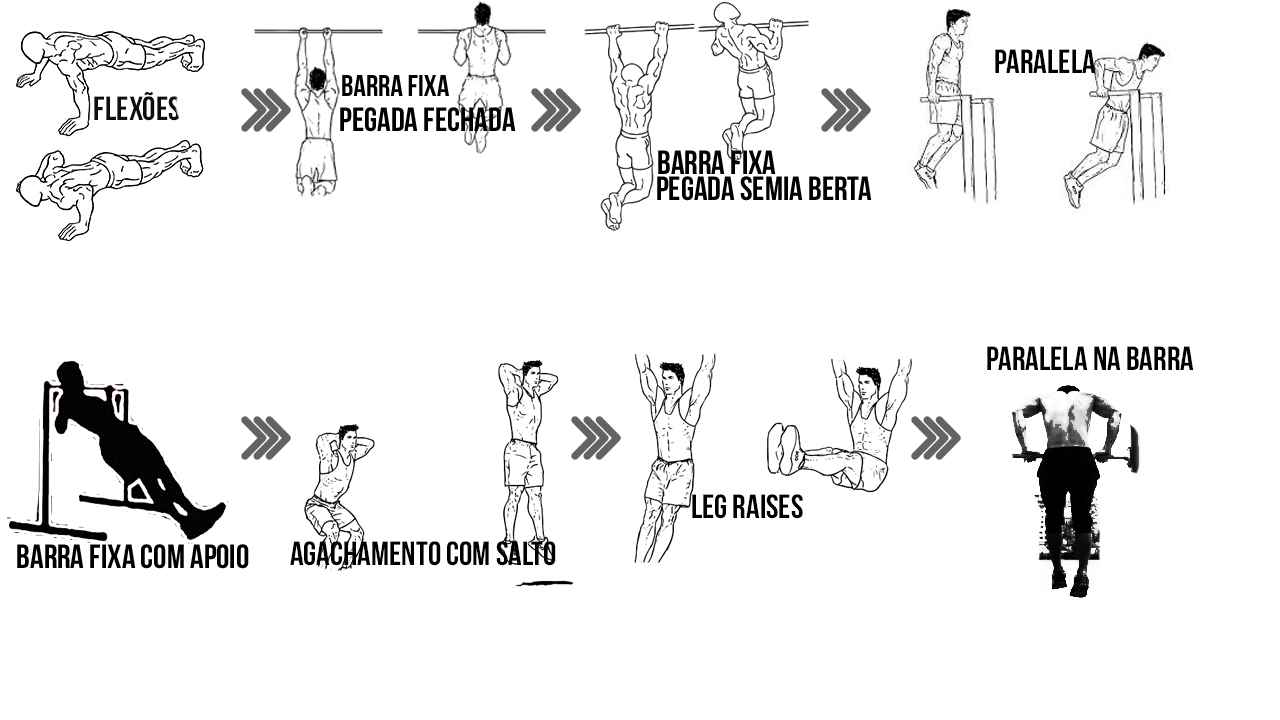 FLEXÕES

BARRA FIXA
PEGADA FECHADA

BARRA FIXA
PEGADA SEMIA BERTA

PARALELA

BARRA FIXA COM APOIO

AGACHAMENTO COM SALTO

LEG RAISES

PARALELA NA BARRA